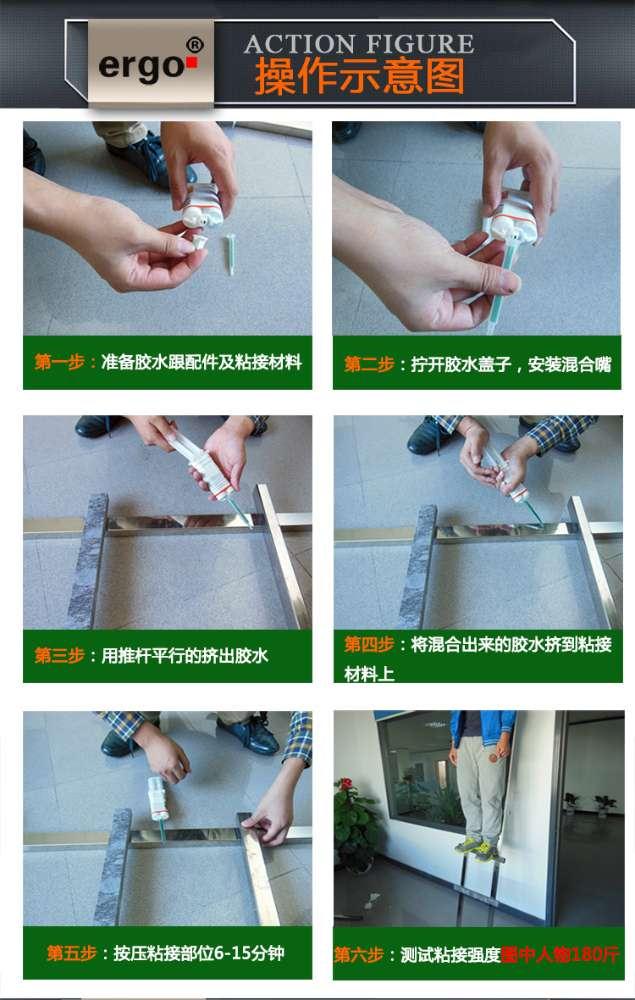 ergo®

ACTION FIGURE
操作示意图

第一步：准备胶水跟配件及粘接材料

第二步：拧开胶水盖子，安装混合嘴

第三步：用推杆平行的挤出胶水

第四步：将混合出来的胶水挤到粘接材料上

第五步：按压粘接部位6-15分钟

第六步：测试粘接强度图中人物180斤